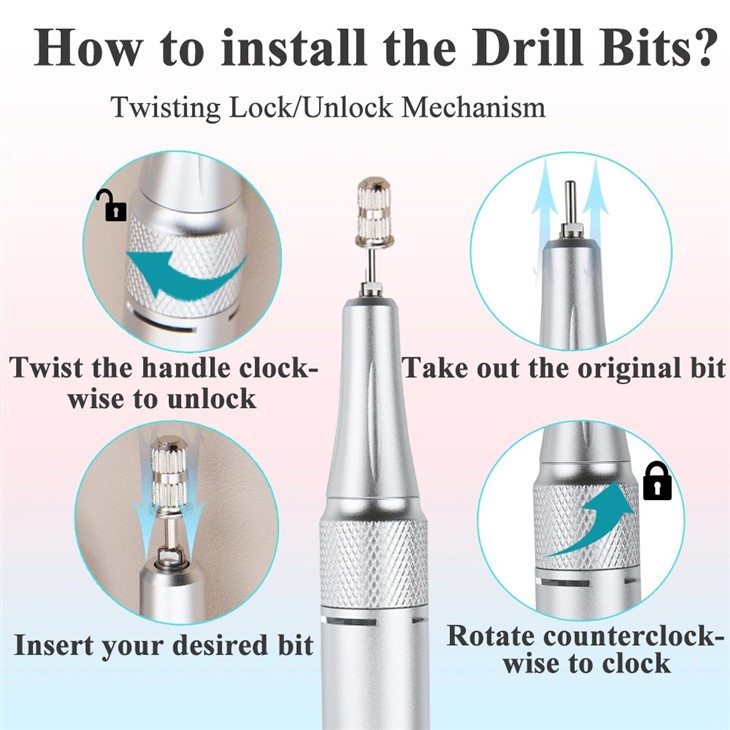 How to install the Drill Bits?

Twisting Lock/Unlock Mechanism

Twist the handle clockwise to unlock

Take out the original bit

Insert your desired bit

Rotate counterclockwise to clock